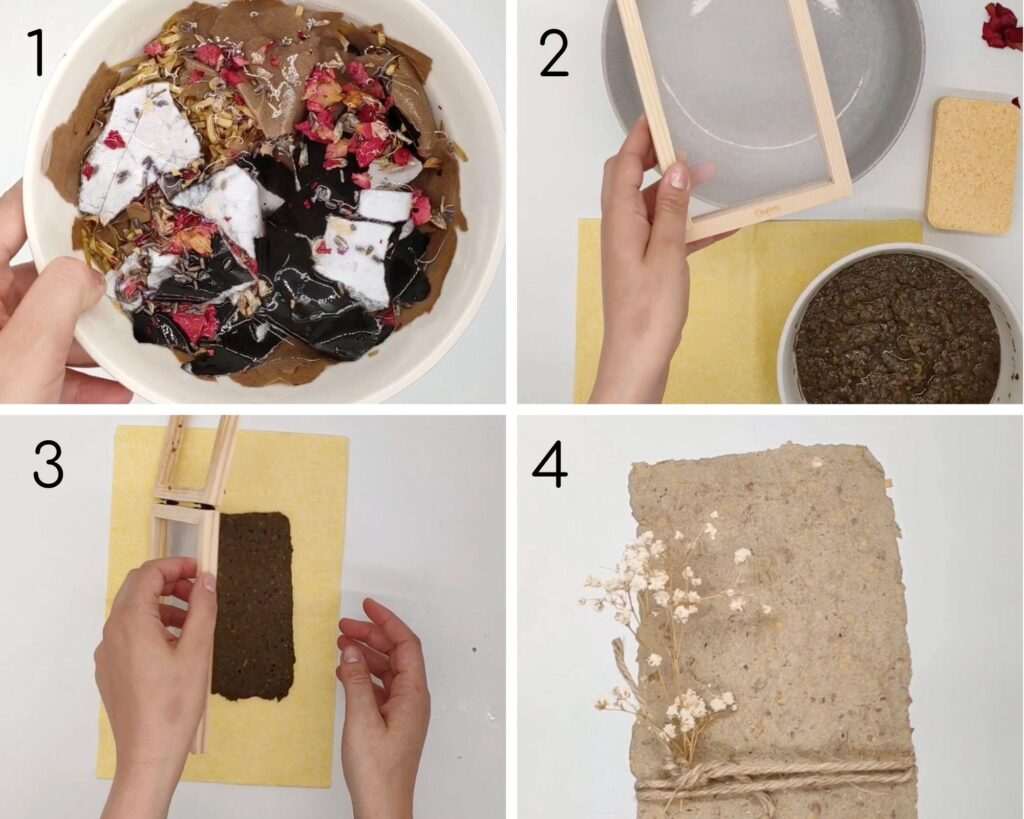 1

2

3

4