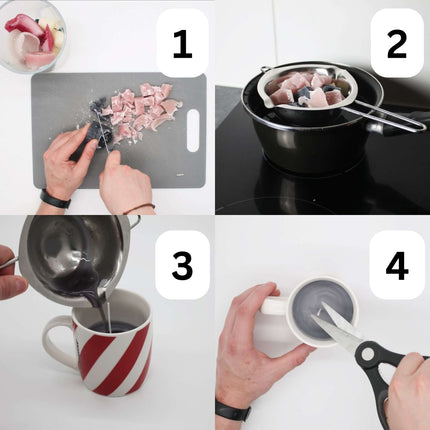 1

2

3

4