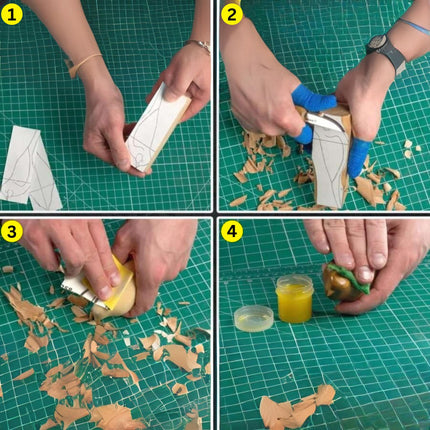 1

2

3

4