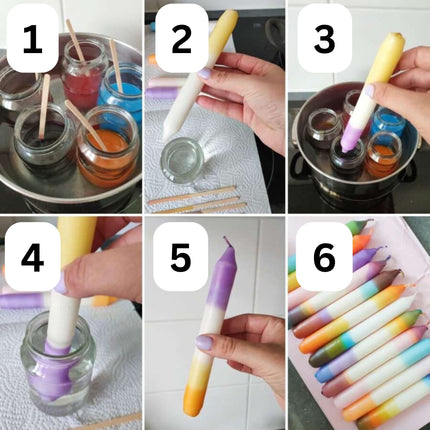 1

2

3

4

5

6