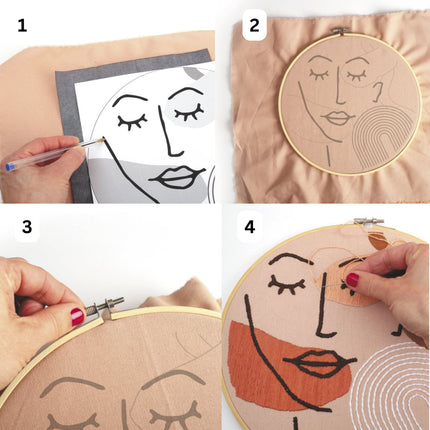 1

2

3

4